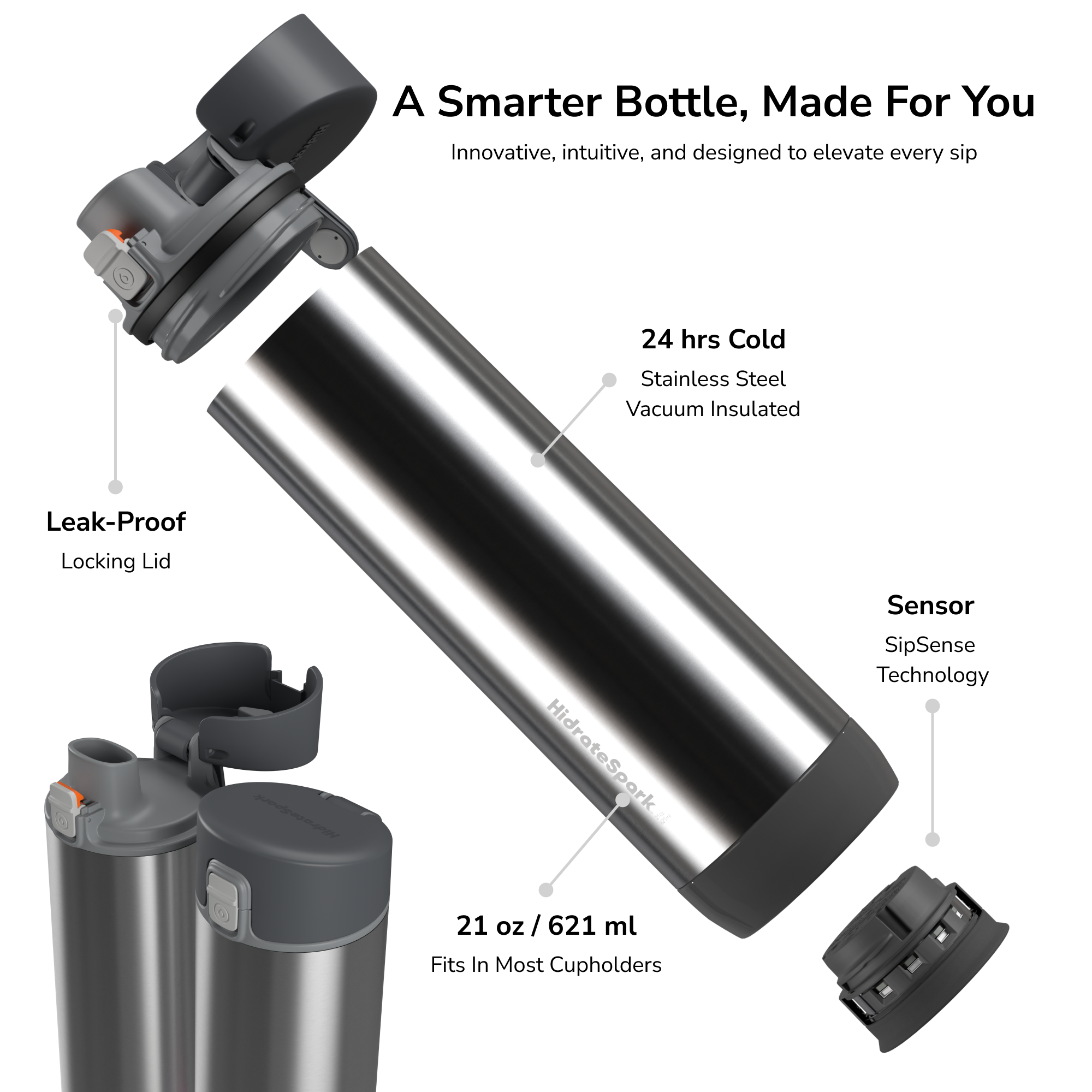 A Smarter Bottle, Made For You

Innovative, intuitive, and designed to elevate every sip

24 hrs Cold

Stainless Steel Vacuum Insulated

Leak-Proof

Locking Lid

Sensor

SipSense Technology

HidrateSpark

HidrateSpark

21 oz / 621 ml

Fits In Most Cupholders